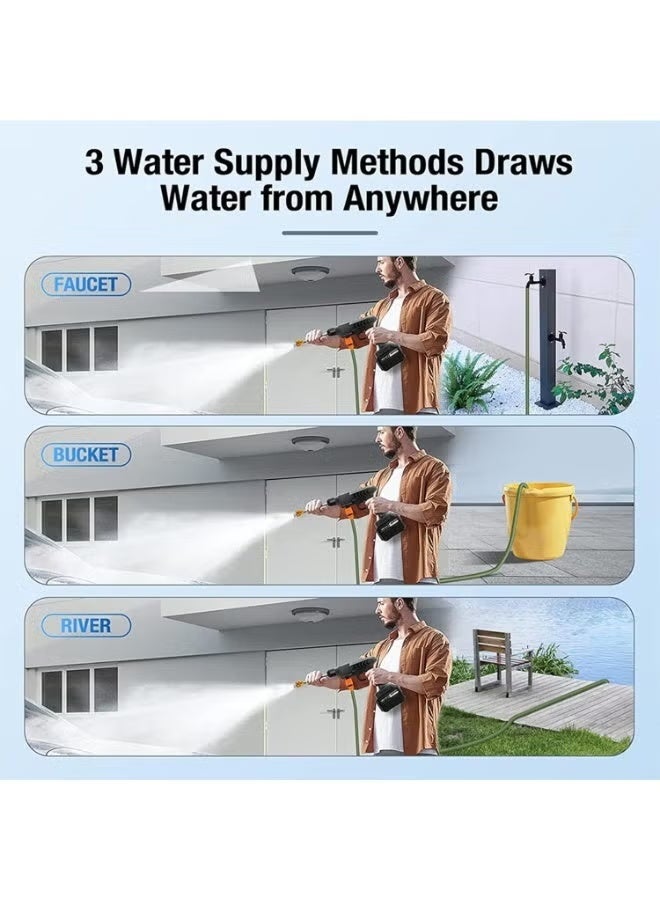 3 Water Supply Methods Draws Water from Anywhere

FAUCET

BUCKET

RIVER